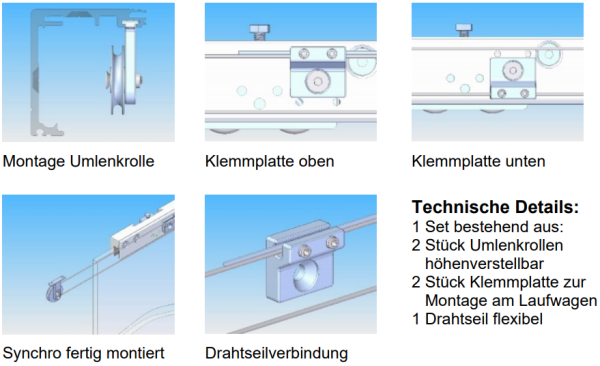 Montage Umlenkrolle

Klemmplatte oben

Klemmplatte unten

Synchro fertig montiert

Drahtseilverbindung

**Technische Details:**
1 Set bestehend aus:
2 Stück Umlenkrollen höhenverstellbar
2 Stück Klemmplatte zur Montage am Laufwagen
1 Drahtseil flexibel